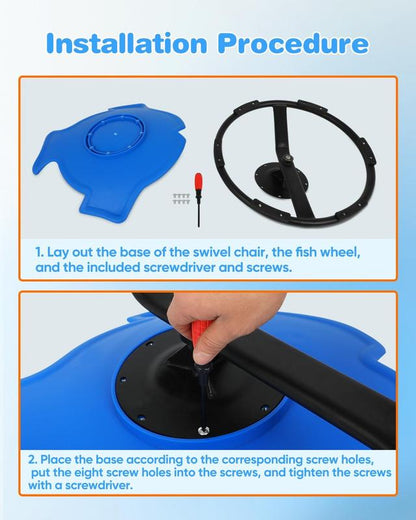 Installation Procedure

1. Lay out the base of the swivel chair, the fish wheel, and the included screwdriver and screws.

2. Place the base according to the corresponding screw holes, put the eight screw holes into the screws, and tighten the screws with a screwdriver.